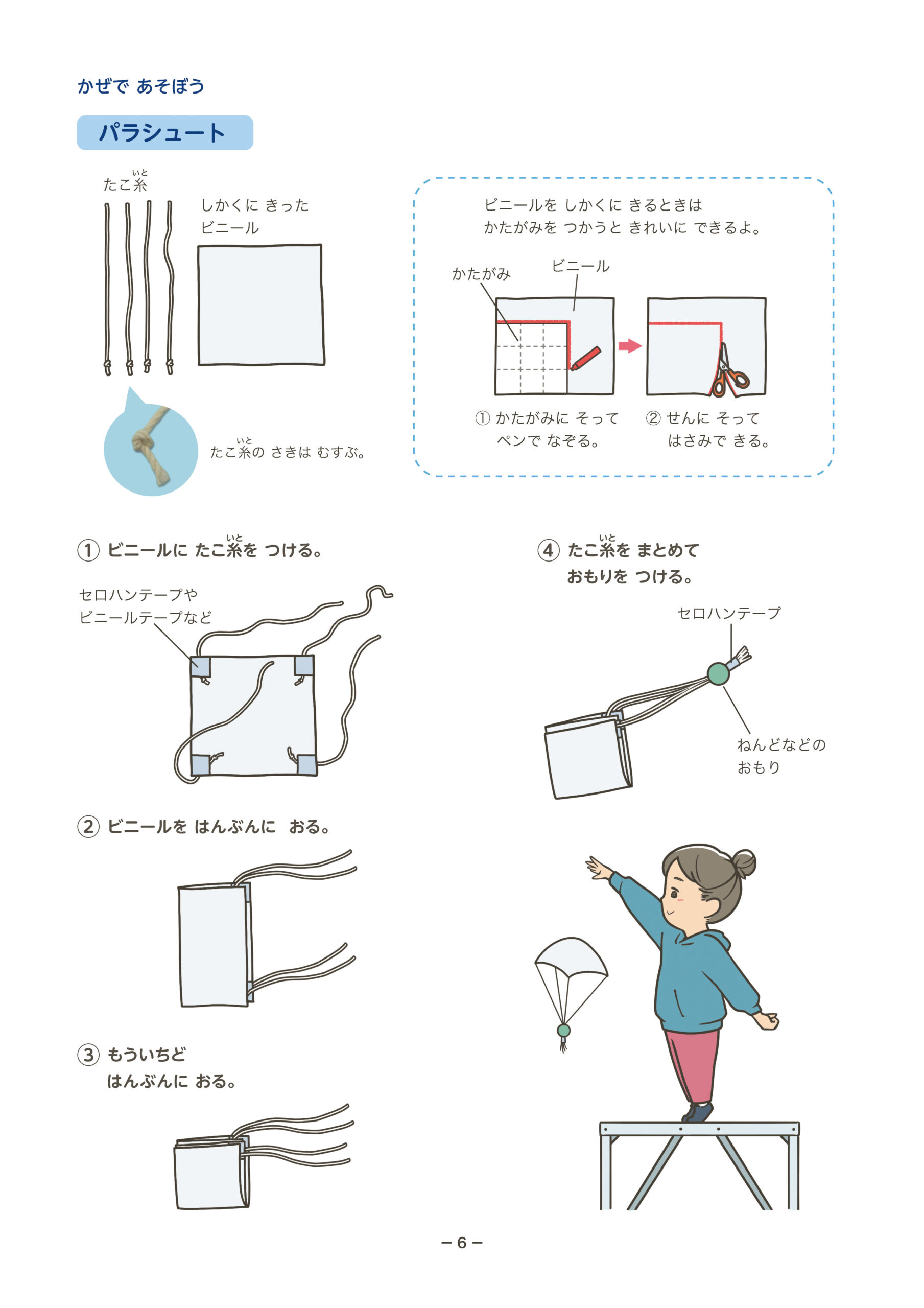 かぜで あそぼう

パラシュート

たこ糸（いと）

しかくに きった ビニール

たこ糸（いと）の さきは むすぶ。

ビニールを しかくに きるときは かたがみを つかうと きれいに できるよ。

かたがみ

ビニール

① かたがみに そって ペンで なぞる。

② せんに そって はさみで きる。

① ビニールに たこ糸（いと）を つける。

セロハンテープや ビニールテープなど

② ビニールを はんぶんに おる。

③ もういちど はんぶんに おる。

④ たこ糸（いと）を まとめて おもりを つける。

セロハンテープ

ねんどなどの おもり

－ 6 －